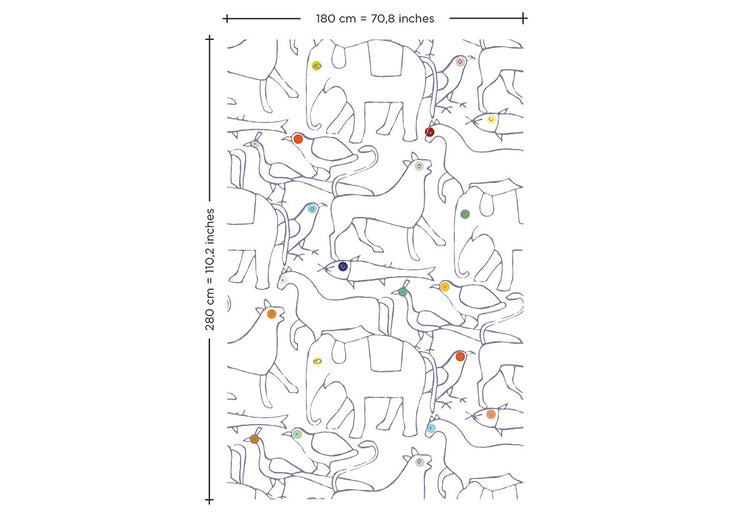 180 cm = 70,8 inches

280 cm = 110,2 inches